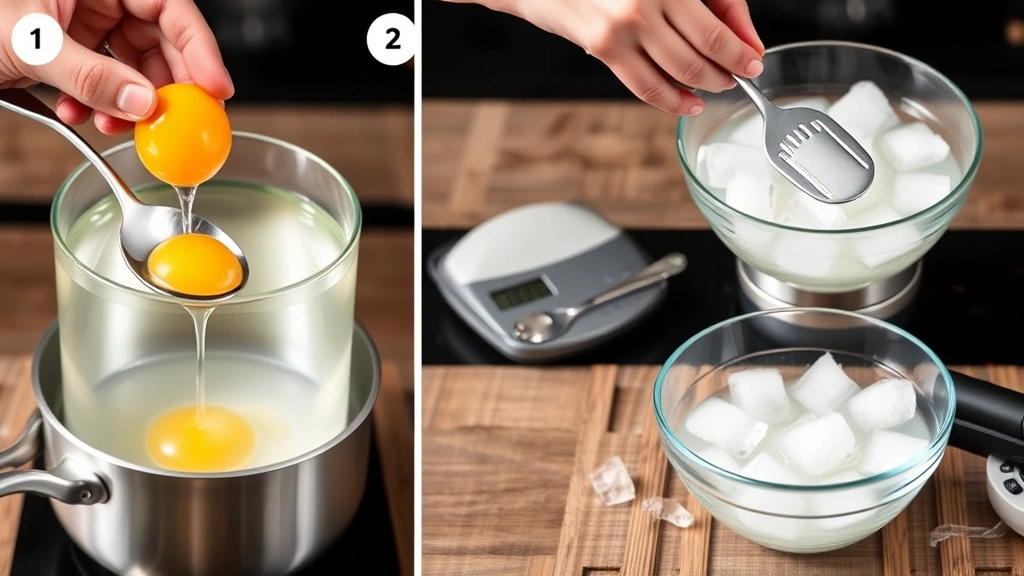 1

2